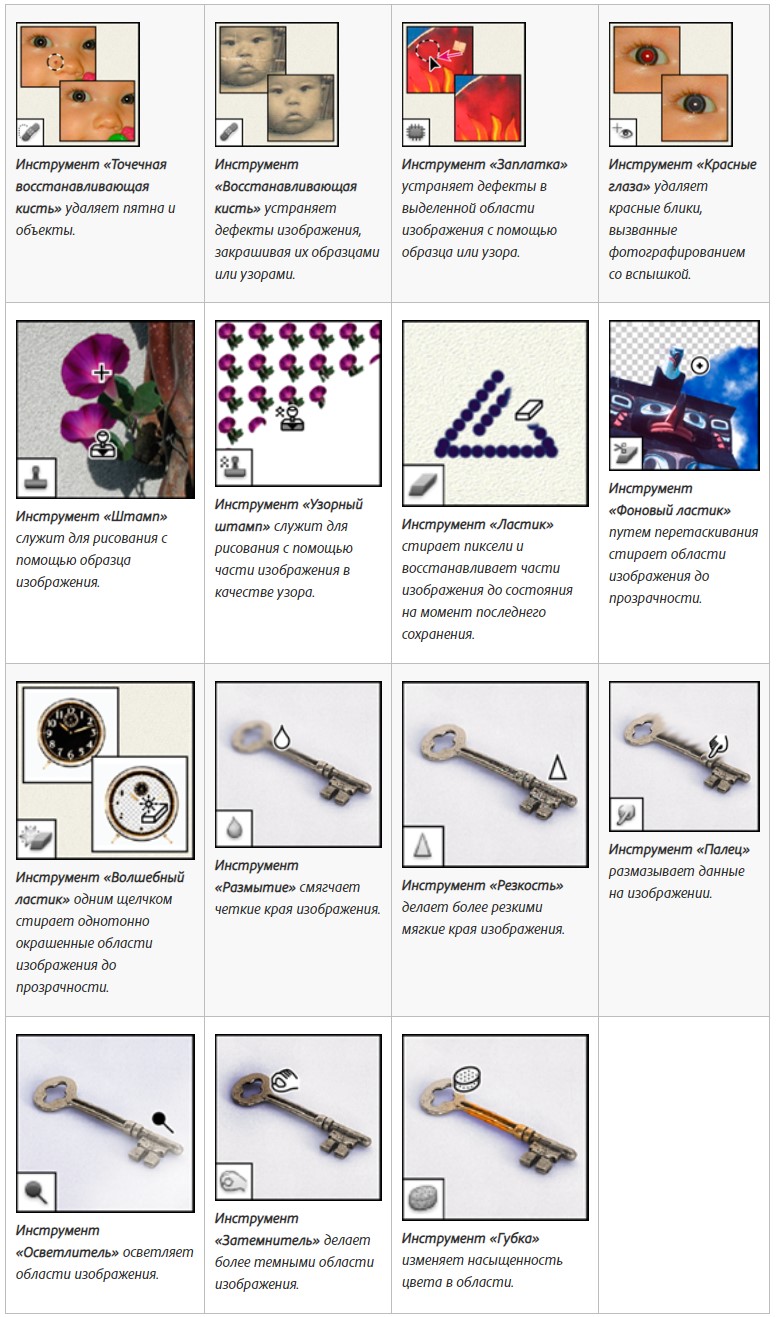 | | | | |
|---|---|---|---|
| Инструмент «Точечная восстанавливающая кисть» удаляет пятна и объекты. | Инструмент «Восстанавливающая кисть» устраняет дефекты изображения, закрашивая их образцами или узорами. | Инструмент «Заплатка» устраняет дефекты в выделенной области изображения с помощью образца или узора. | Инструмент «Красные глаза» удаляет красные блики, вызванные фотографированием со вспышкой. |
| Инструмент «Штамп» служит для рисования с помощью образца изображения. | Инструмент «Узорный штамп» служит для рисования с помощью части изображения в качестве узора. | Инструмент «Ластик» стирает пиксели и восстанавливает части изображения до состояния на момент последнего сохранения. | Инструмент «Фоновый ластик» путем перетаскивания стирает области изображения до прозрачности. |
| Инструмент «Волшебный ластик» одним щелчком стирает однотонно окрашенные области изображения до прозрачности. | Инструмент «Размытие» смягчает четкие края изображения. | Инструмент «Резкость» делает более резкими мягкие края изображения. | Инструмент «Палец» размазывает данные на изображении. |
| Инструмент «Осветлитель» осветляет области изображения. | Инструмент «Затемнитель» делает более темными области изображения. | Инструмент «Губка» изменяет насыщенность цвета в области. | |